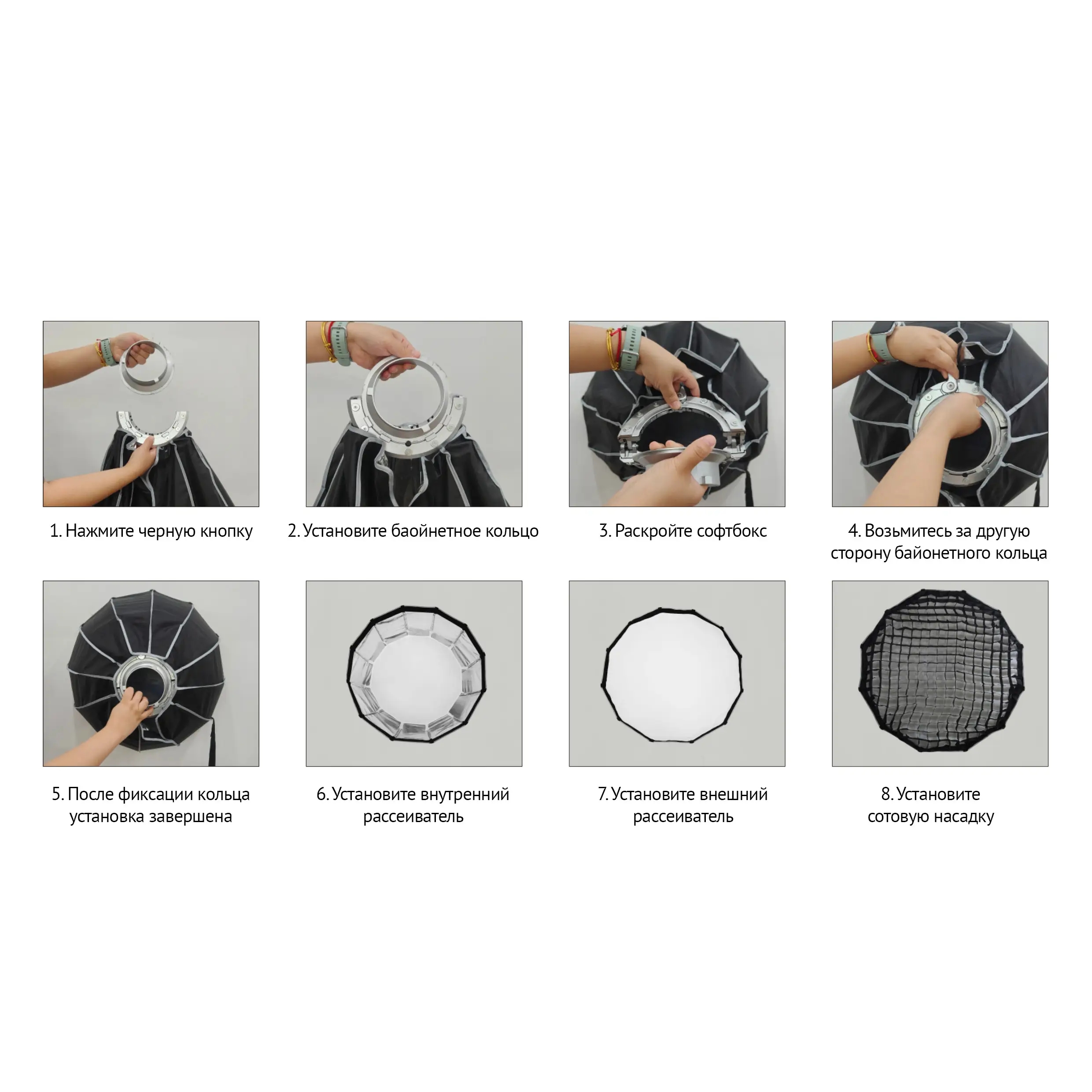 1. Нажмите черную кнопку

2. Установите баойнетное кольцо

3. Раскройте софтбокс

4. Возьмитесь за другую сторону байонетного кольца

5. После фиксации кольца установка завершена

6. Установите внутренний рассеиватель

7. Установите внешний рассеиватель

8. Установите сотовую насадку