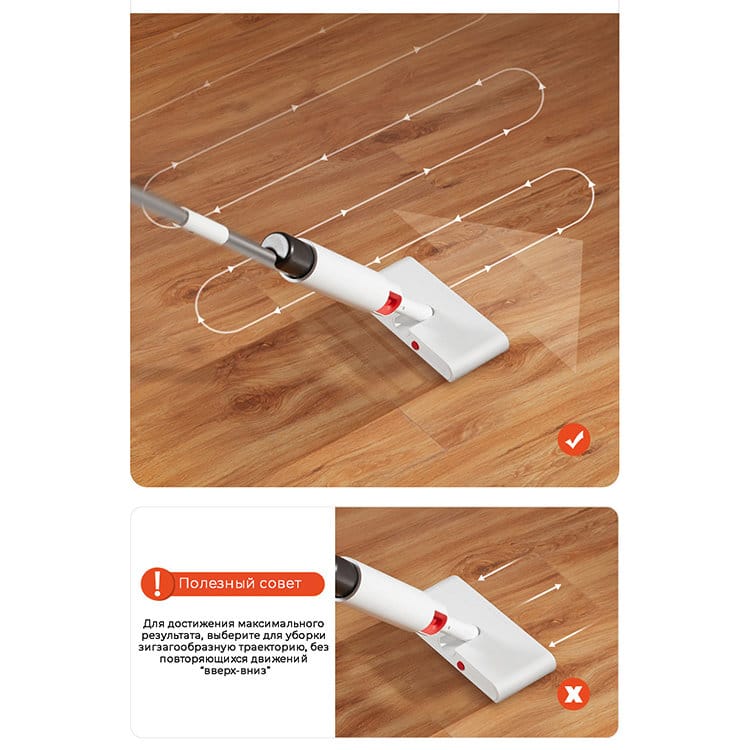 Полезный совет

Для достижения максимального результата, выберите для уборки зигзагообразную траекторию, без повторяющихся движений "вверх-вниз"